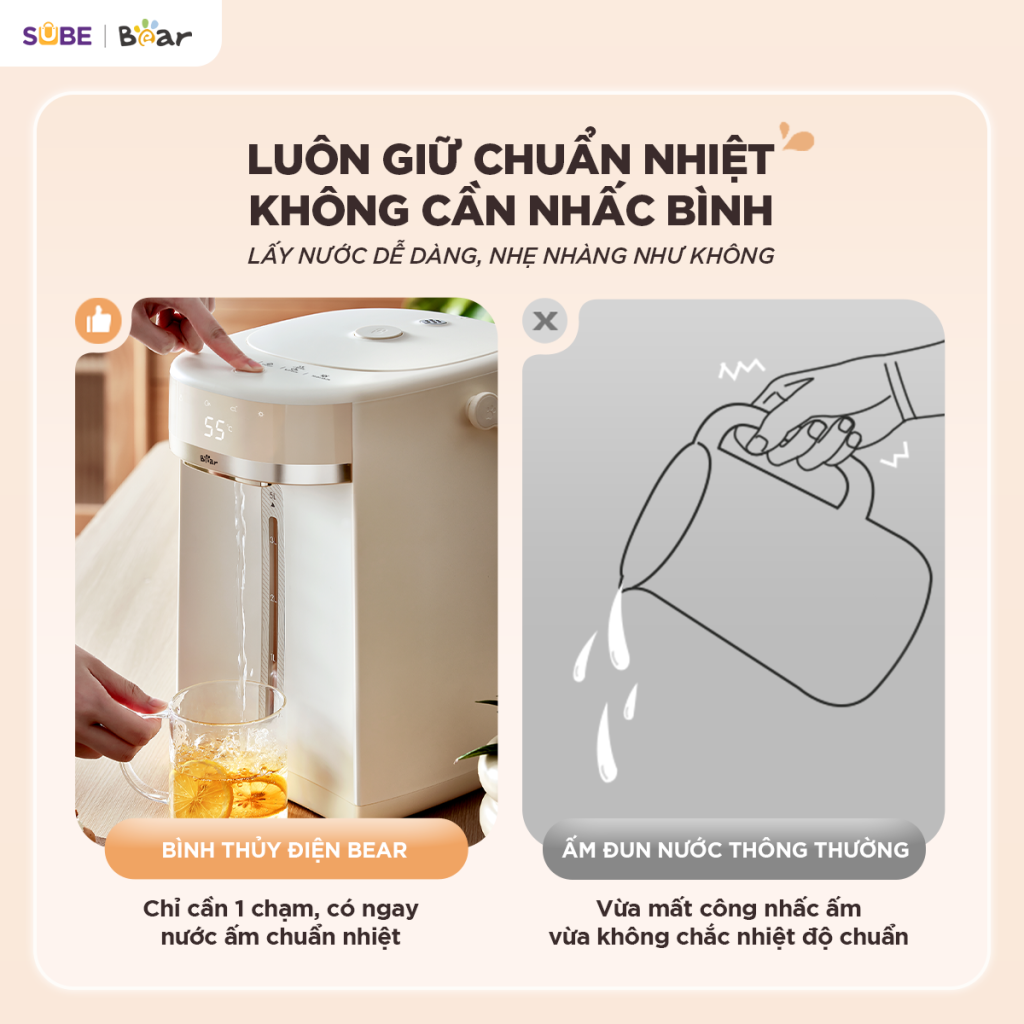 SUBE | Bear

LUÔN GIỮ CHUẨN NHIỆT
KHÔNG CẦN NHẤC BÌNH

LẤY NƯỚC DỄ DÀNG, NHẸ NHÀNG NHƯ KHÔNG

55

Bear

BÌNH THỦY ĐIỆN BEAR

Chỉ cần 1 chạm, có ngay nước ấm chuẩn nhiệt

ẤM ĐUN NƯỚC THÔNG THƯỜNG

Vừa mất công nhấc ấm vừa không chắc nhiệt độ chuẩn